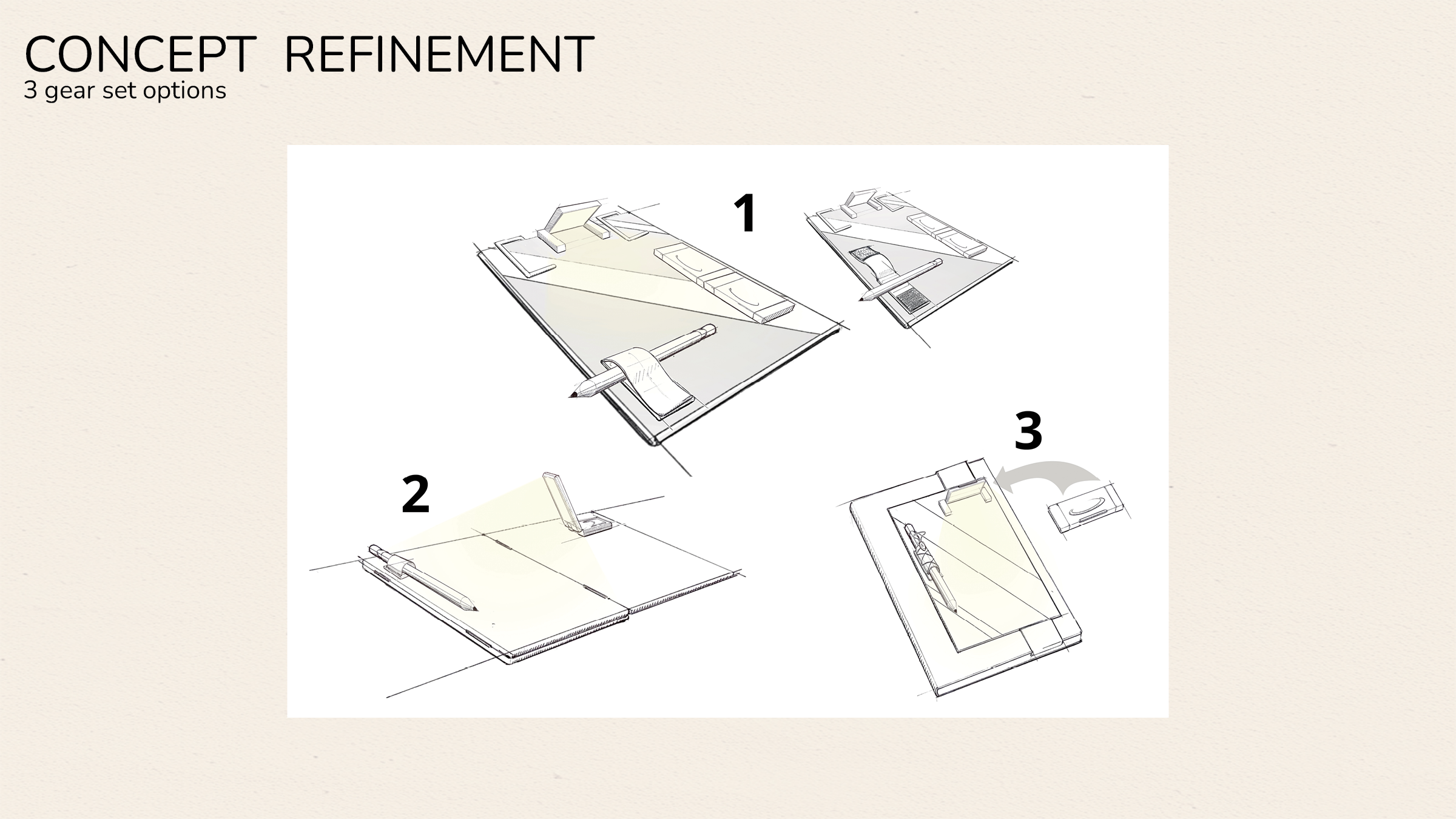 CONCEPT REFINEMENT
3 gear set options

1

2

3