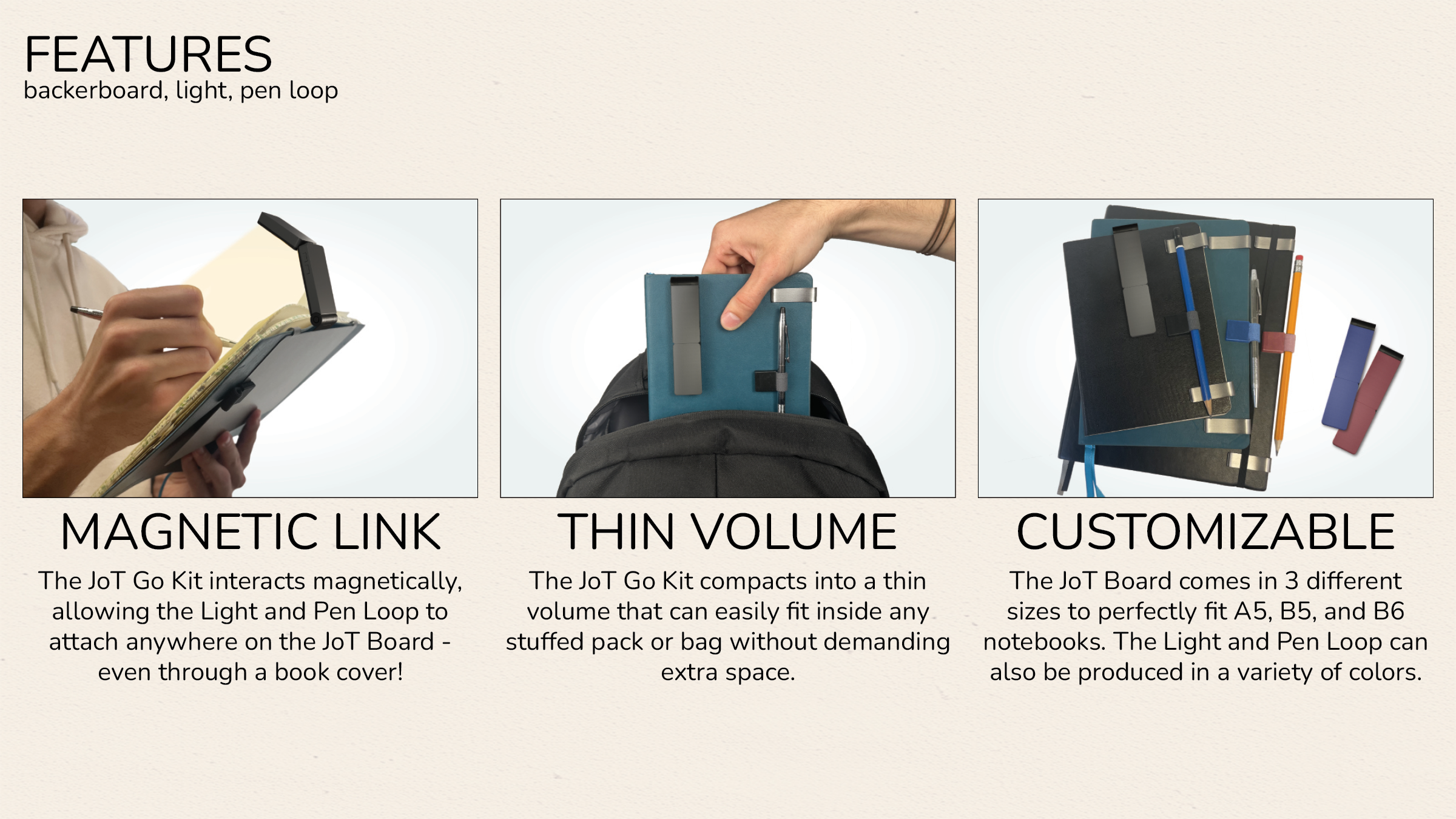 FEATURES
backerboard, light, pen loop

MAGNETIC LINK
The JoT Go Kit interacts magnetically, allowing the Light and Pen Loop to attach anywhere on the JoT Board - even through a book cover!

THIN VOLUME
The JoT Go Kit compacts into a thin volume that can easily fit inside any stuffed pack or bag without demanding extra space.

CUSTOMIZABLE
The JoT Board comes in 3 different sizes to perfectly fit A5, B5, and B6 notebooks. The Light and Pen Loop can also be produced in a variety of colors.